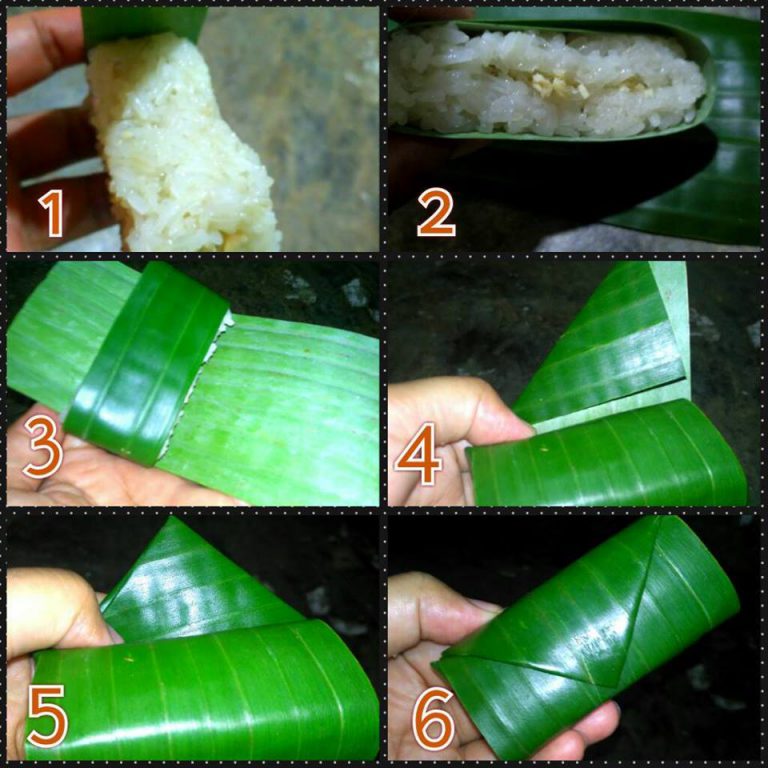 1
2
3
4
5
6